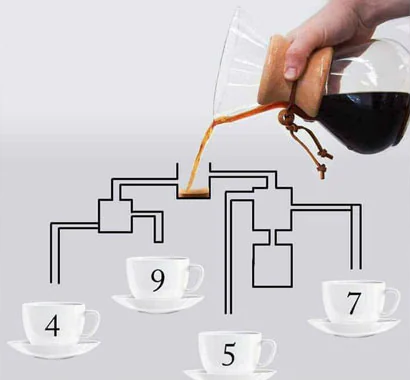 9
4
7
5